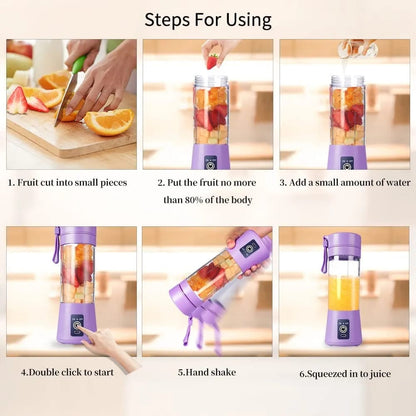 Steps For Using

1. Fruit cut into small pieces

2. Put the fruit no more than 80% of the body

3. Add a small amount of water

4.Double click to start

5.Hand shake

6.Squeezed in to juice